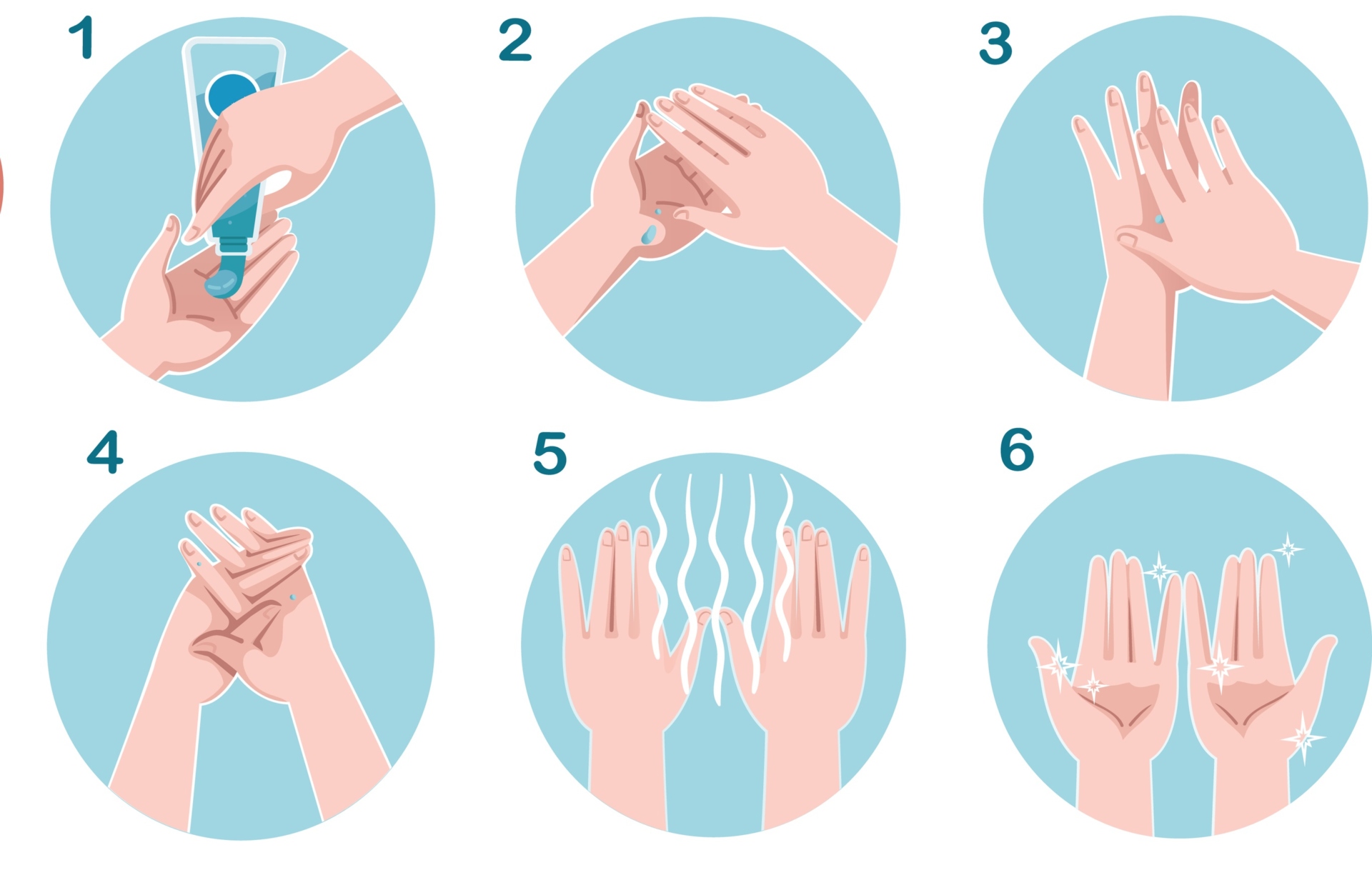 1

2

3

4

5

6